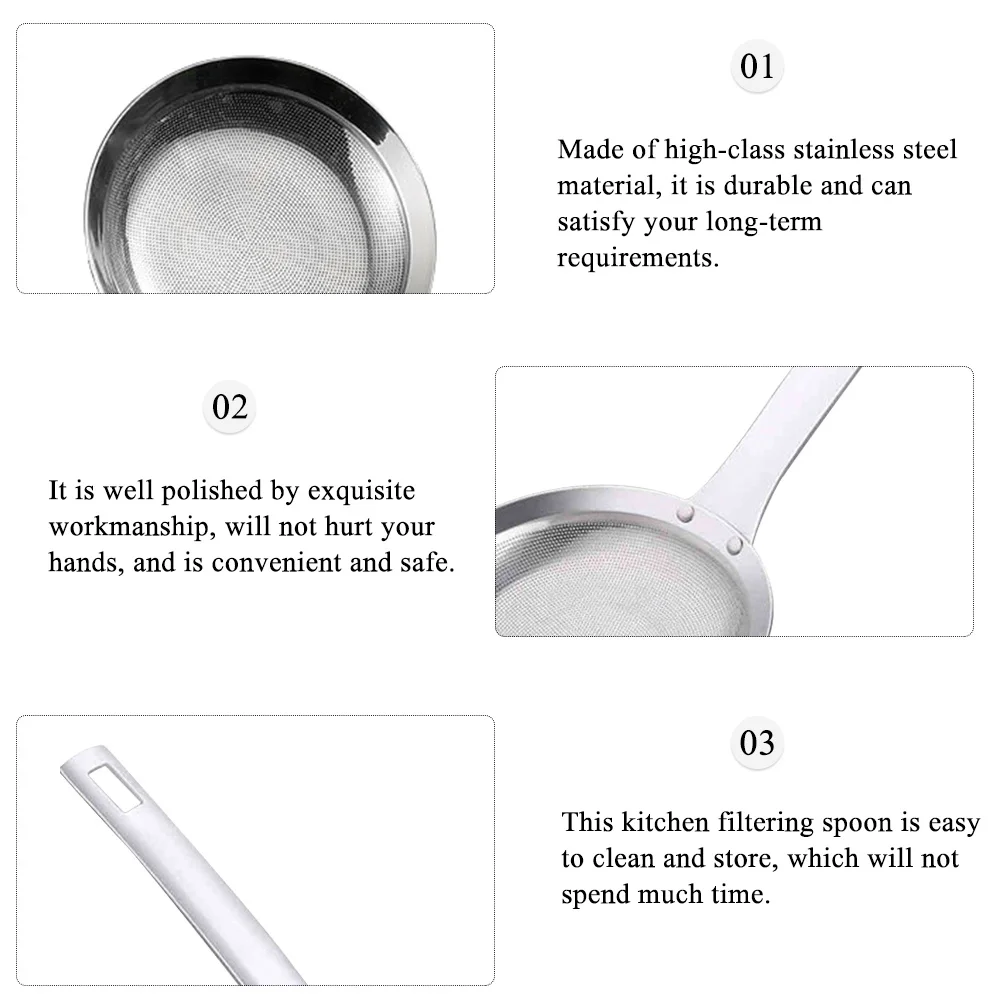 01

Made of high-class stainless steel material, it is durable and can satisfy your long-term requirements.

02

It is well polished by exquisite workmanship, will not hurt your hands, and is convenient and safe.

03

This kitchen filtering spoon is easy to clean and store, which will not spend much time.